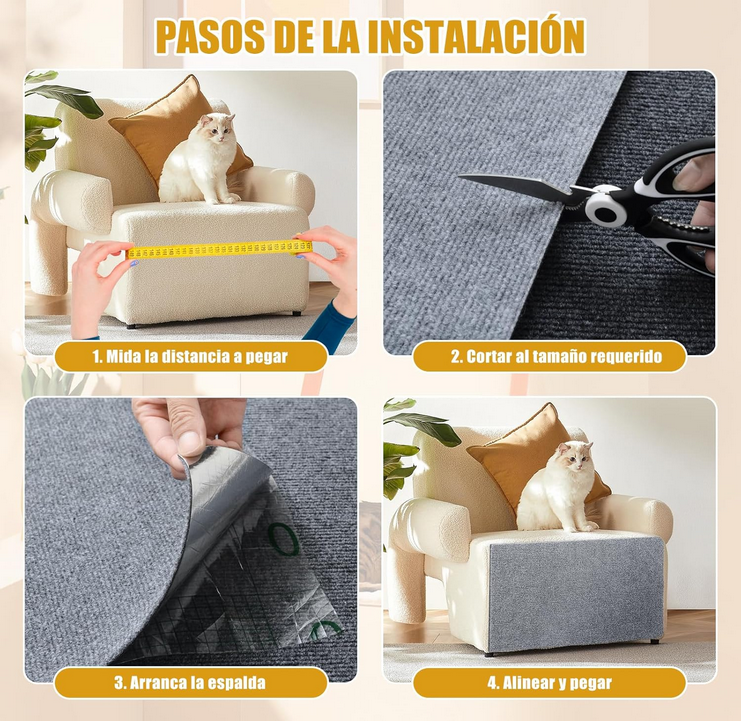 PASOS DE LA INSTALACIÓN

1. Mida la distancia a pegar

2. Cortar al tamaño requerido

3. Arranca la espalda

4. Alinear y pegar